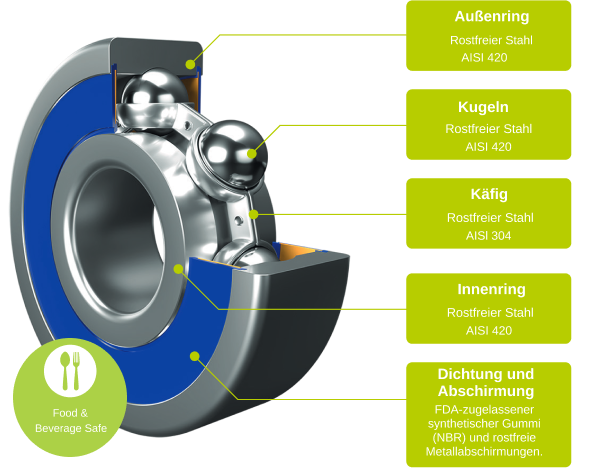 Außenring
Rostfreier Stahl
AISI 420

Kugeln
Rostfreier Stahl
AISI 420

Käfig
Rostfreier Stahl
AISI 304

Innenring
Rostfreier Stahl
AISI 420

Dichtung und Abschirmung
FDA-zugelassener synthetischer Gummi (NBR) und rostfreie Metallabschirmungen.

Food & Beverage Safe